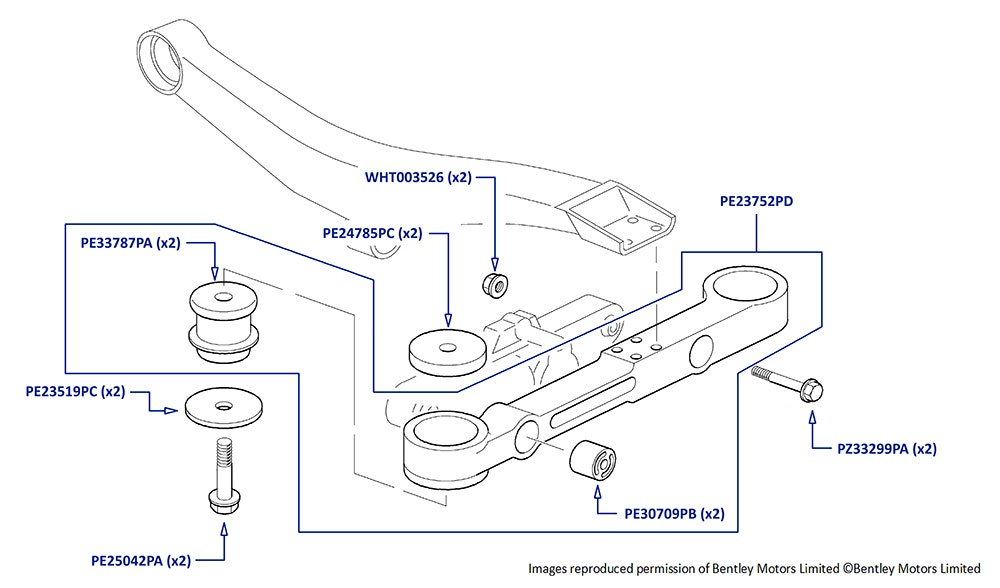 WHT003526 (x2)

PE23752PD

PE24785PC (x2)

PE33787PA (x2)

PE23519PC (x2)

PZ33299PA (x2)

PE30709PB (x2)

PE25042PA (x2)

Images reproduced permission of Bentley Motors Limited ©Bentley Motors Limited